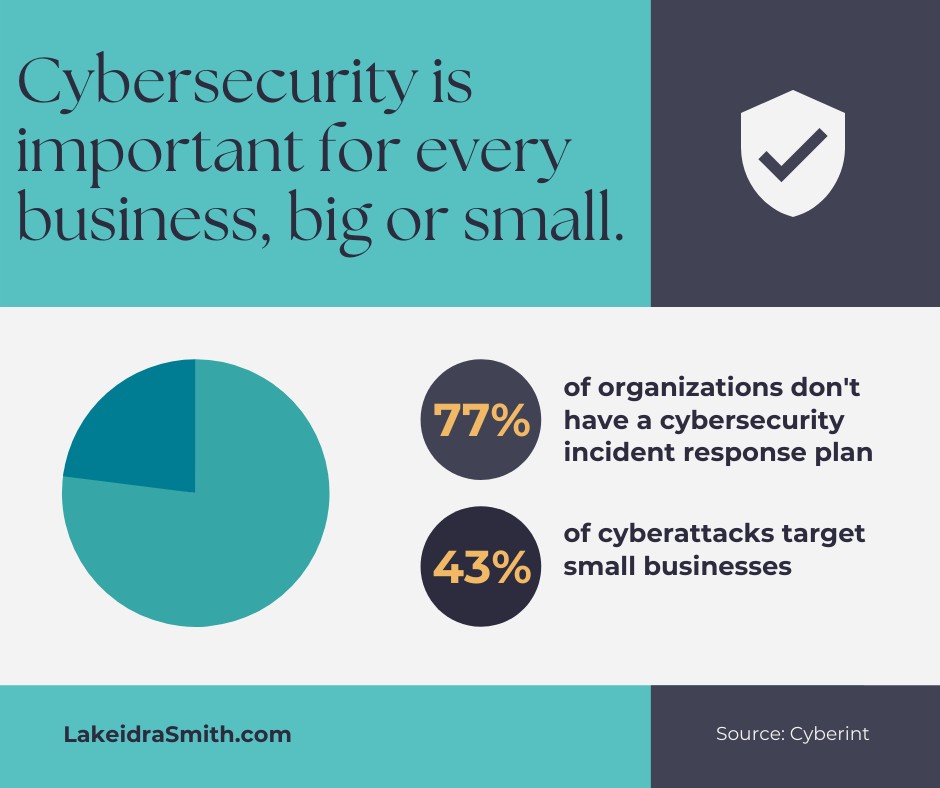 Cybersecurity is important for every business, big or small.

77% of organizations don't have a cybersecurity incident response plan

43% of cyberattacks target small businesses

LakeidraSmith.com

Source: Cyberint